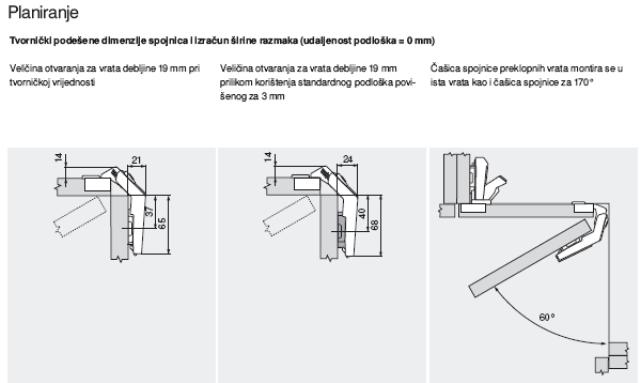 Planiranje

Tvornički podešene dimenzije spojnica i izračun širine razmaka (udaljenost podloška = 0 mm)

Veličina otvaranja za vrata debljine 19 mm pri tvorničkoj vrijednosti

Veličina otvaranja za vrata debljine 19 mm prilikom korištenja standardnog podloška povišenog za 3 mm

Čašica spojnice preklopnih vrata montira se u ista vrata kao i čašica spojnice za 170°

14
21
37
65

14
24
40
68

60°